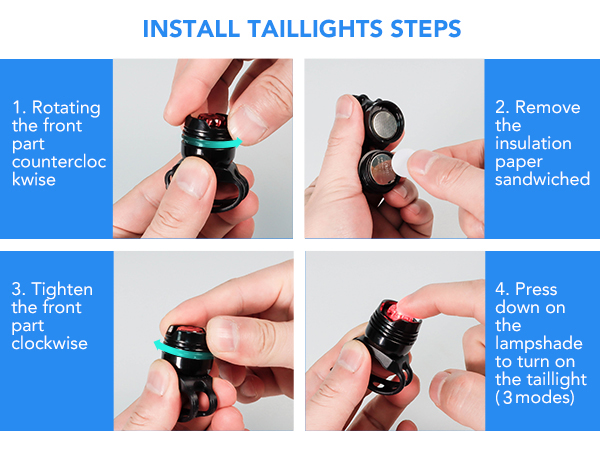 INSTALL TAILLIGHTS STEPS

1. Rotating the front part counterclockwise

2. Remove the insulation paper sandwiched

3. Tighten the front part clockwise

4. Press down on the lampshade to turn on the taillight (3modes)