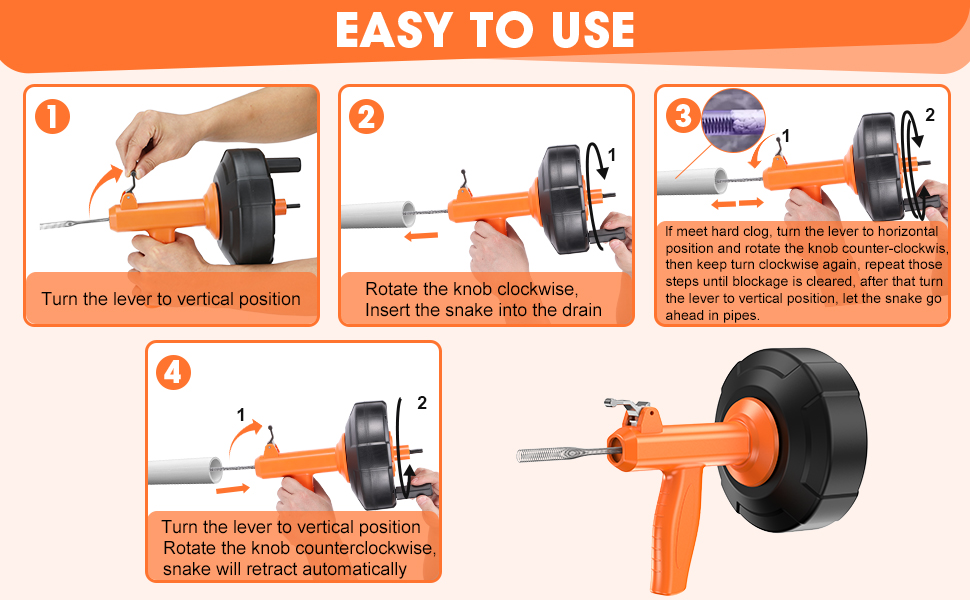 EASY TO USE

1

Turn the lever to vertical position

2

1

Rotate the knob clockwise,
Insert the snake into the drain

3

1

2

If meet hard clog, turn the lever to horizontal position and rotate the knob counter-clockwis, then keep turn clockwise again, repeat those steps until blockage is cleared, after that turn the lever to vertical position, let the snake go ahead in pipes.

4

1

2

Turn the lever to vertical position
Rotate the knob counterclockwise,
snake will retract automatically