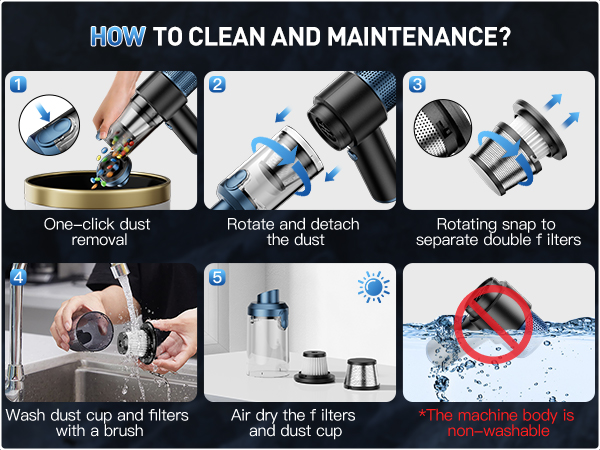 HOW TO CLEAN AND MAINTENANCE?

1
One-click dust removal

2
Rotate and detach the dust

3
Rotating snap to separate double f ilters

4
Wash dust cup and filters with a brush

5
Air dry the f ilters and dust cup

*The machine body is non-washable