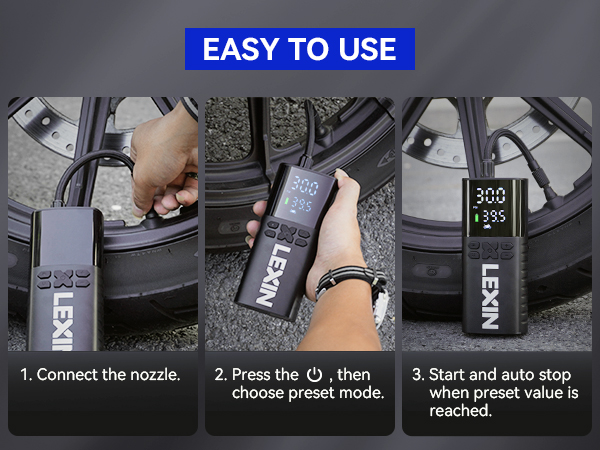 EASY TO USE

LEXIN

30.0
39.5

LEXIN

30.0
39.5

LEXIN

1. Connect the nozzle.

2. Press the ⏻ , then choose preset mode.

3. Start and auto stop when preset value is reached.