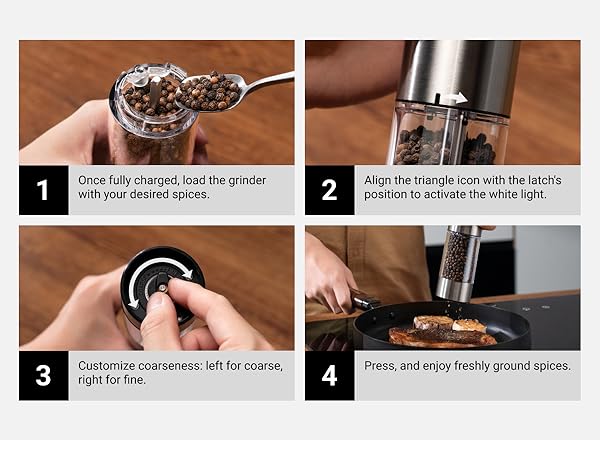 1
Once fully charged, load the grinder with your desired spices.

2
Align the triangle icon with the latch's position to activate the white light.

3
Customize coarseness: left for coarse, right for fine.

4
Press, and enjoy freshly ground spices.