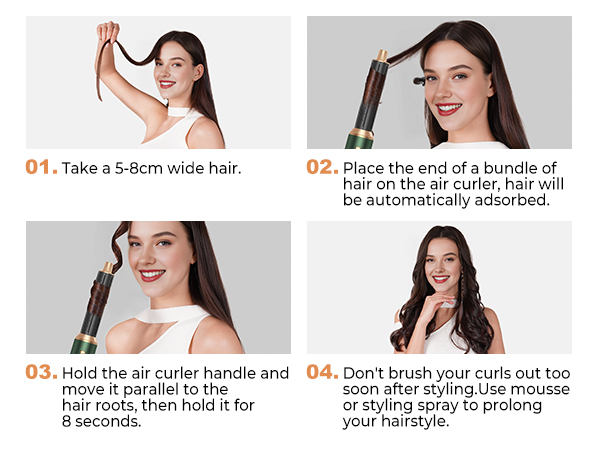 01. Take a 5-8cm wide hair.

02. Place the end of a bundle of hair on the air curler, hair will be automatically adsorbed.

03. Hold the air curler handle and move it parallel to the hair roots, then hold it for 8 seconds.

04. Don't brush your curls out too soon after styling.Use mousse or styling spray to prolong your hairstyle.