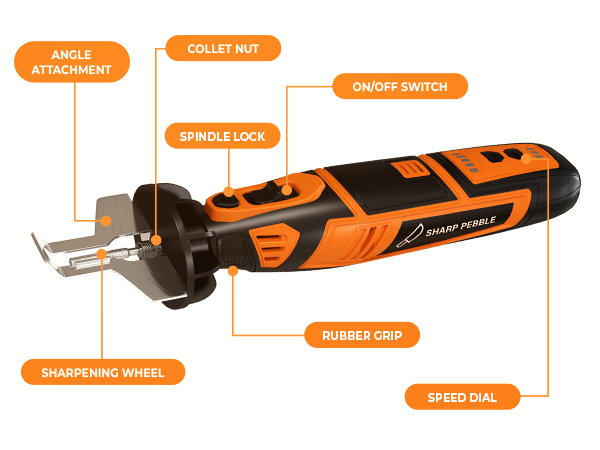 ANGLE ATTACHMENT

COLLET NUT

ON/OFF SWITCH

SPINDLE LOCK

SHARP PEBBLE

RUBBER GRIP

SHARPENING WHEEL

SPEED DIAL