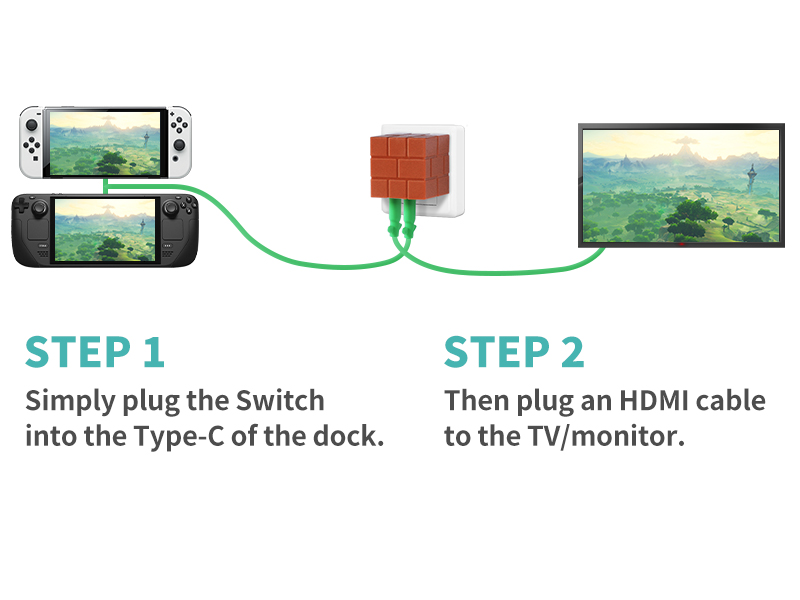 STEP 1
Simply plug the Switch into the Type-C of the dock.

STEP 2
Then plug an HDMI cable to the TV/monitor.