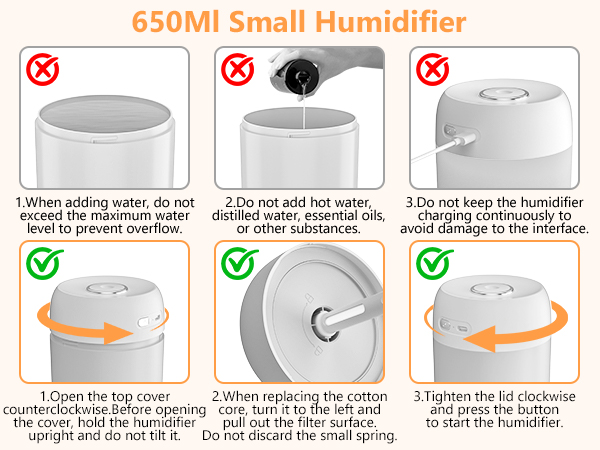 650Ml Small Humidifier

1.When adding water, do not exceed the maximum water level to prevent overflow.

2.Do not add hot water, distilled water, essential oils, or other substances.

3.Do not keep the humidifier charging continuously to avoid damage to the interface.

1.Open the top cover counterclockwise.Before opening the cover, hold the humidifier upright and do not tilt it.

2.When replacing the cotton core, turn it to the left and pull out the filter surface. Do not discard the small spring.

3.Tighten the lid clockwise and press the button to start the humidifier.