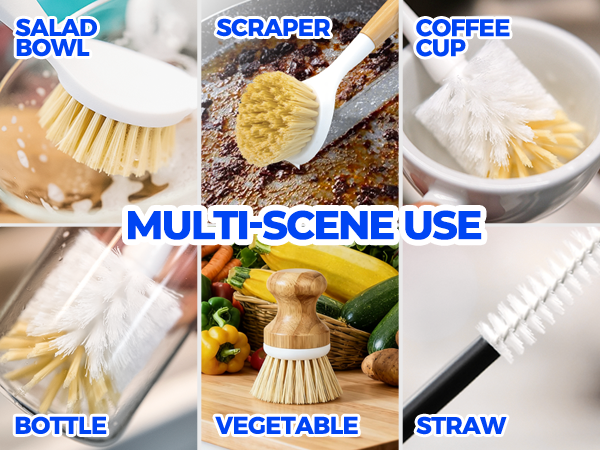 SALAD BOWL

SCRAPER

COFFEE CUP

MULTI-SCENE USE

BOTTLE

VEGETABLE

STRAW