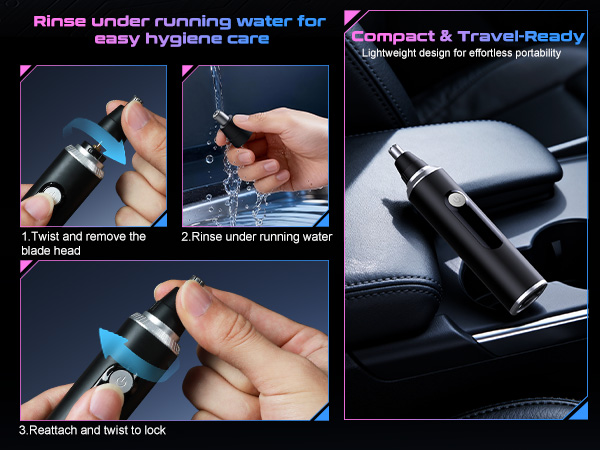 Rinse under running water for easy hygiene care

1.Twist and remove the blade head

2.Rinse under running water

3.Reattach and twist to lock

Compact & Travel-Ready

Lightweight design for effortless portability