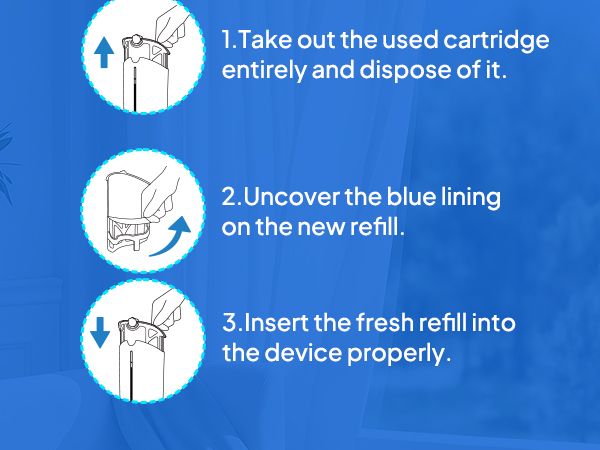 1.Take out the used cartridge entirely and dispose of it.

2.Uncover the blue lining on the new refill.

3.Insert the fresh refill into the device properly.