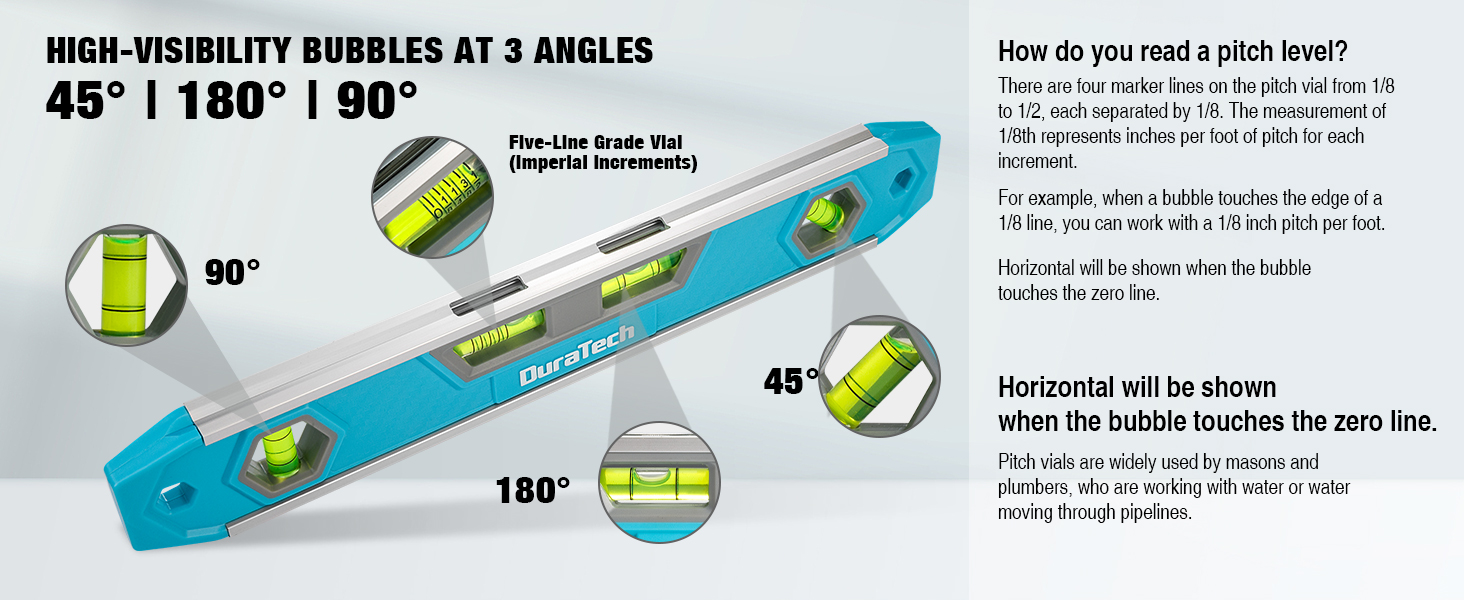 HIGH-VISIBILITY BUBBLES AT 3 ANGLES
45° | 180° | 90°

Five-Line Grade Vial
(Imperial Increments)

90°

DuraTech

45°

180°

How do you read a pitch level?

There are four marker lines on the pitch vial from 1/8 to 1/2, each separated by 1/8. The measurement of 1/8th represents inches per foot of pitch for each increment.

For example, when a bubble touches the edge of a 1/8 line, you can work with a 1/8 inch pitch per foot.

Horizontal will be shown when the bubble touches the zero line.

Horizontal will be shown
when the bubble touches the zero line.

Pitch vials are widely used by masons and plumbers, who are working with water or water moving through pipelines.