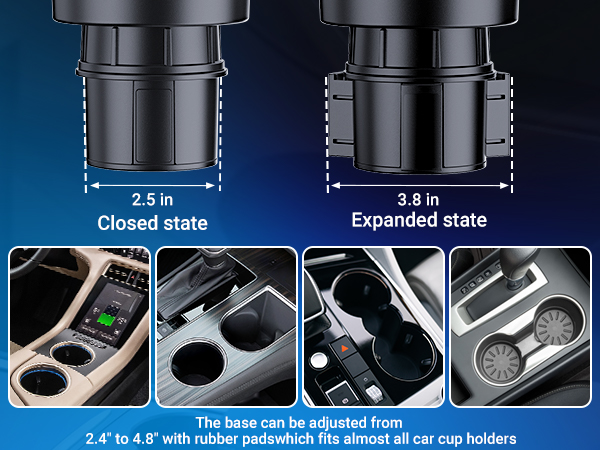 2.5 in
Closed state

3.8 in
Expanded state

The base can be adjusted from 2.4" to 4.8" with rubber padswhich fits almost all car cup holders