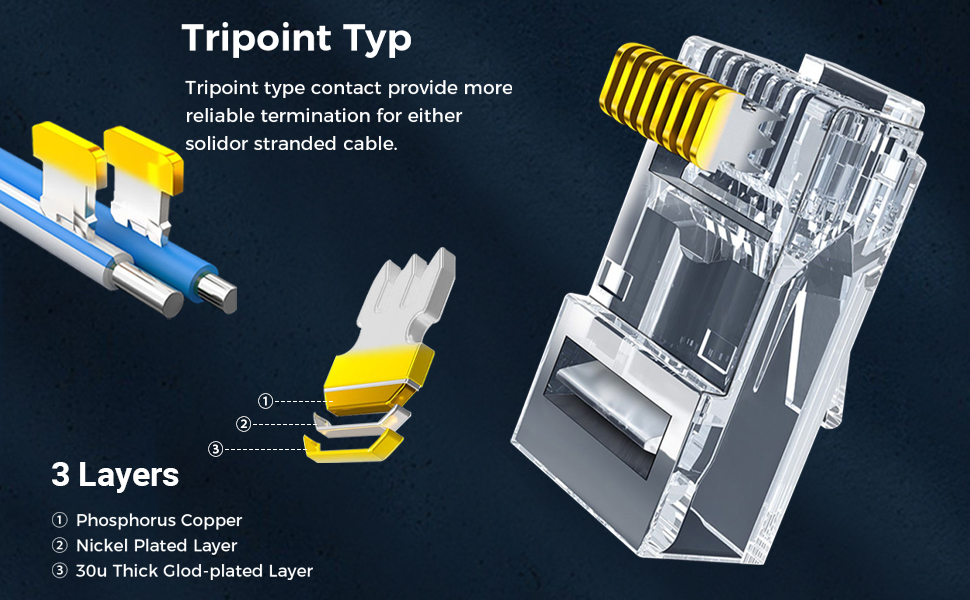 Tripoint Typ

Tripoint type contact provide more reliable termination for either solidor stranded cable.

①
②
③

3 Layers

① Phosphorus Copper
② Nickel Plated Layer
③ 30u Thick Glod-plated Layer