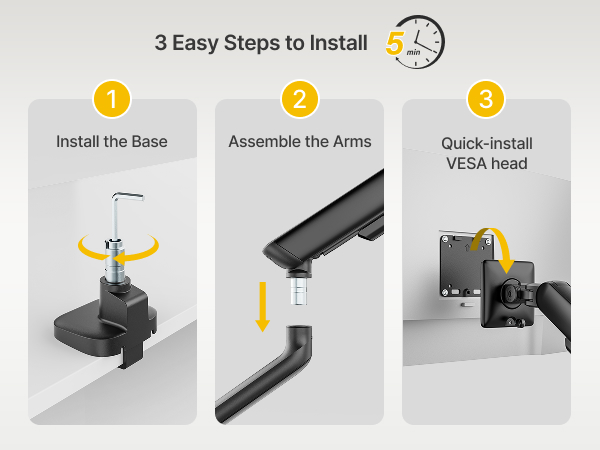 3 Easy Steps to Install 5 min

1
Install the Base

2
Assemble the Arms

3
Quick-install VESA head