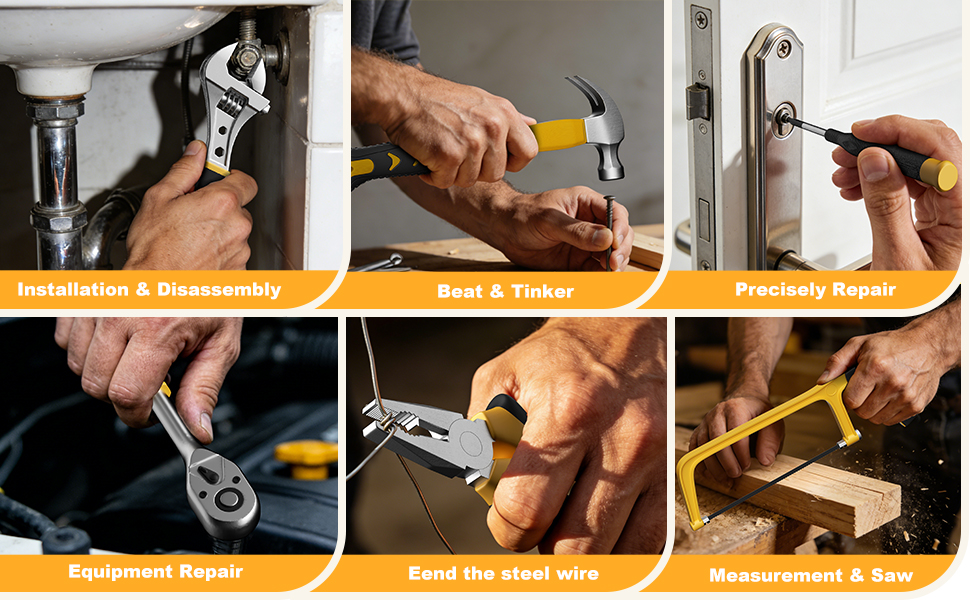 Installation & Disassembly

Beat & Tinker

Precisely Repair

Equipment Repair

Eend the steel wire

Measurement & Saw