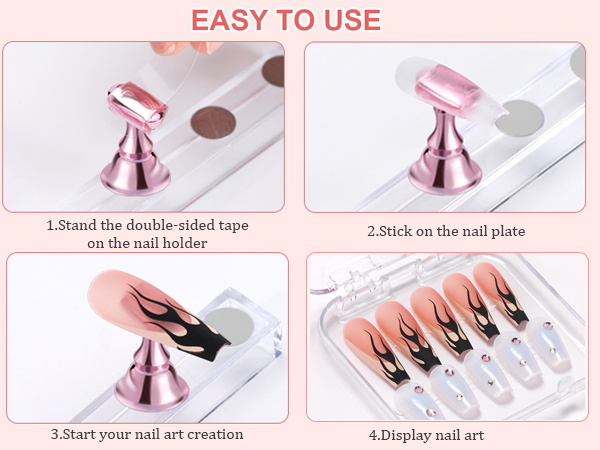 EASY TO USE

1.Stand the double-sided tape on the nail holder

2.Stick on the nail plate

3.Start your nail art creation

4.Display nail art