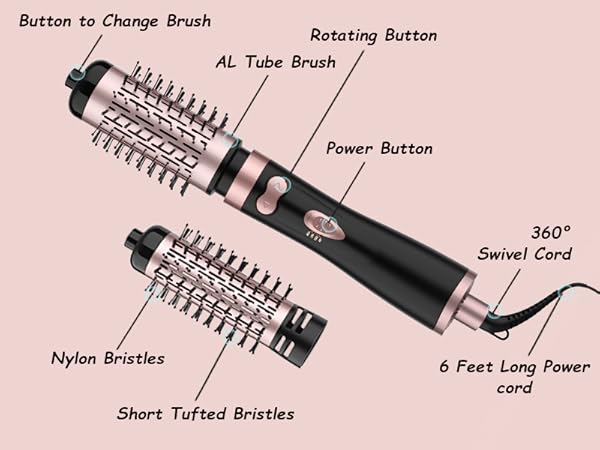 Button to Change Brush

Rotating Button

AL Tube Brush

Power Button

360°
Swivel Cord

Nylon Bristles

6 Feet Long Power cord

Short Tufted Bristles