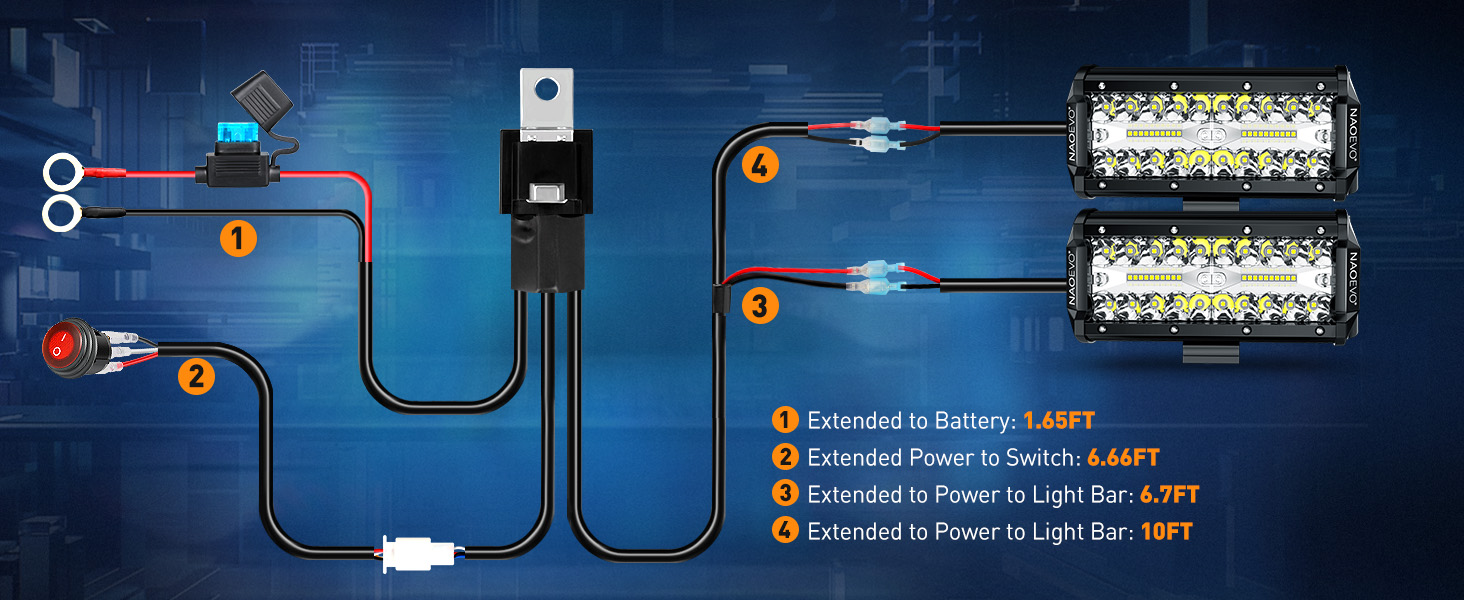 1

2

4

3

NAOEVO

NAOEVO

1 Extended to Battery: 1.65FT
2 Extended Power to Switch: 6.66FT
3 Extended to Power to Light Bar: 6.7FT
4 Extended to Power to Light Bar: 10FT