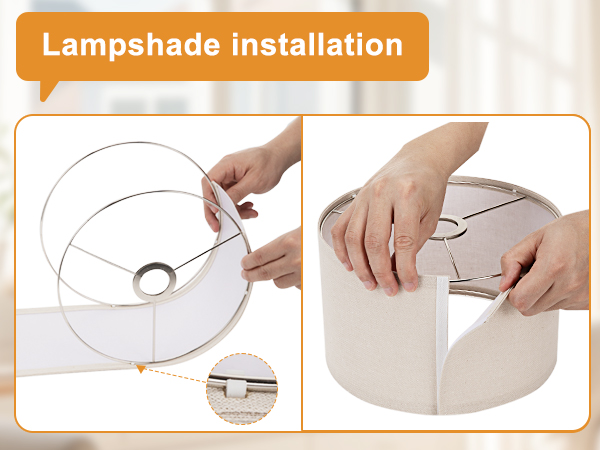 Lampshade installation