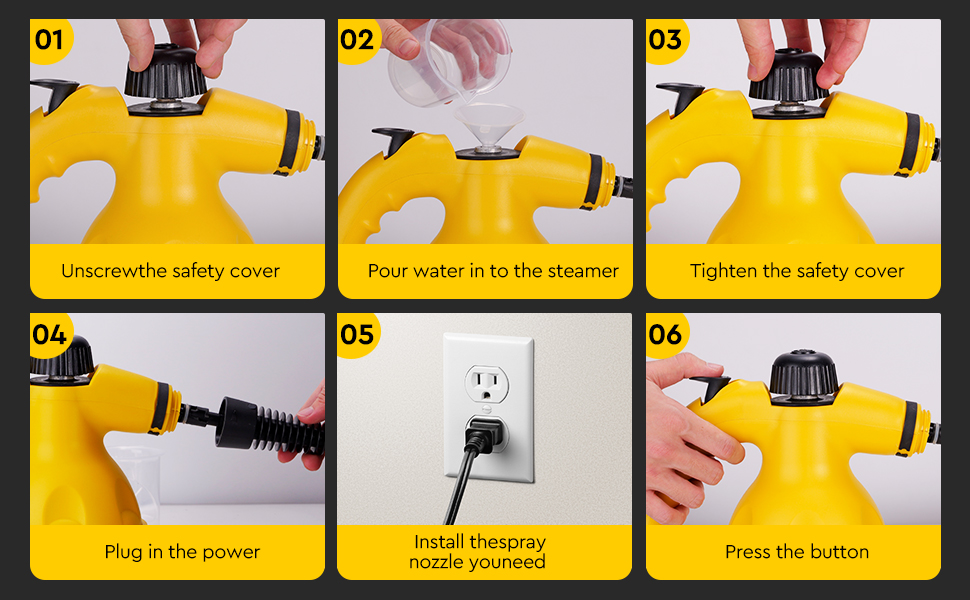 01
Unscrewthe safety cover

02
Pour water in to the steamer

03
Tighten the safety cover

04
Plug in the power

05
Install thespray nozzle youneed

06
Press the button