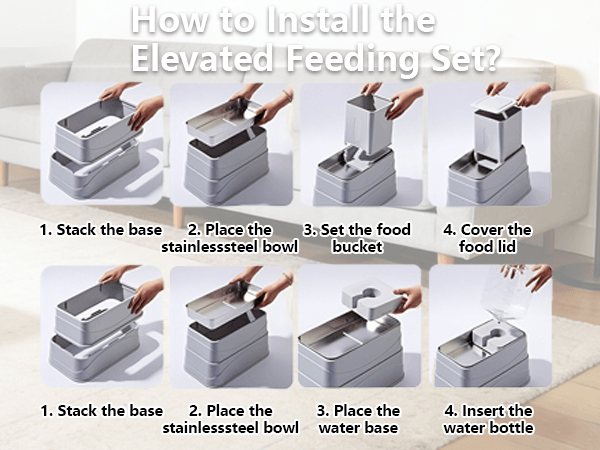 How to Install the Elevated Feeding Set?

1. Stack the base

2. Place the stainlesssteel bowl

3. Set the food bucket

4. Cover the food lid

1. Stack the base

2. Place the stainlesssteel bowl

3. Place the water base

4. Insert the water bottle