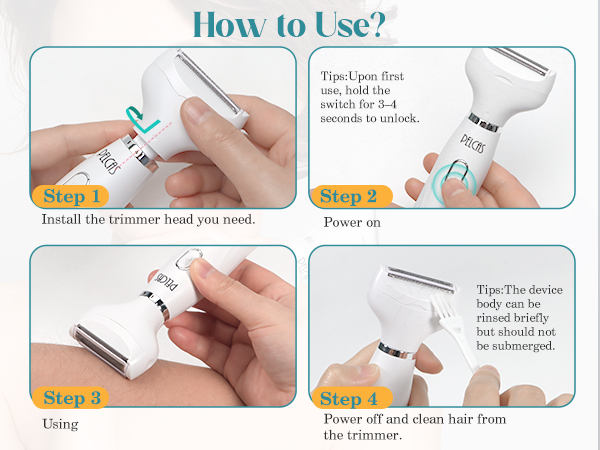 How to Use?

PELCAS

Step 1

Install the trimmer head you need.

Tips:Upon first use, hold the switch for 3–4 seconds to unlock.

PELCAS

Step 2

Power on

PELCAS

Step 3

Using

Tips:The device body can be rinsed briefly but should not be submerged.

Step 4

Power off and clean hair from the trimmer.