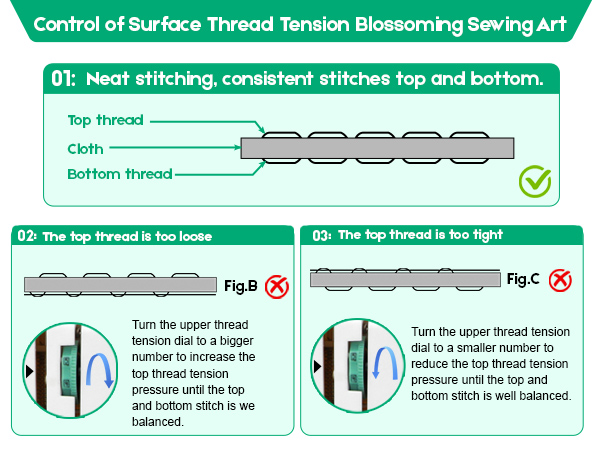 Control of Surface Thread Tension Blossoming Sewing Art

01: Neat stitching, consistent stitches top and bottom.

Top thread
Cloth
Bottom thread

02: The top thread is too loose

Fig.B

Turn the upper thread tension dial to a bigger number to increase the top thread tension pressure until the top and bottom stitch is we balanced.

03: The top thread is too tight

Fig.C

Turn the upper thread tension dial to a smaller number to reduce the top thread tension pressure until the top and bottom stitch is well balanced.