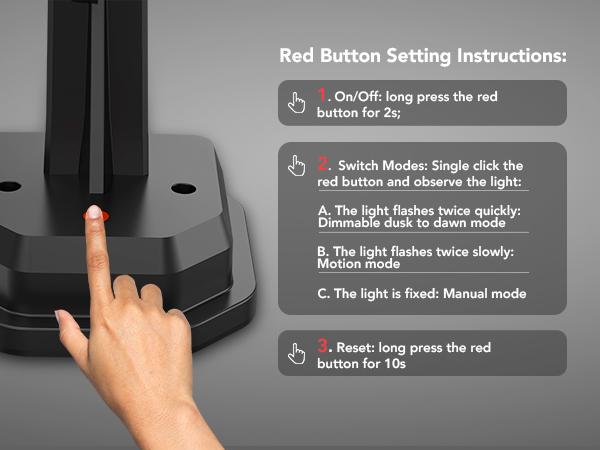 Red Button Setting Instructions:

1. On/Off: long press the red button for 2s;

2. Switch Modes: Single click the red button and observe the light:

A. The light flashes twice quickly: Dimmable dusk to dawn mode

B. The light flashes twice slowly: Motion mode

C. The light is fixed: Manual mode

3. Reset: long press the red button for 10s