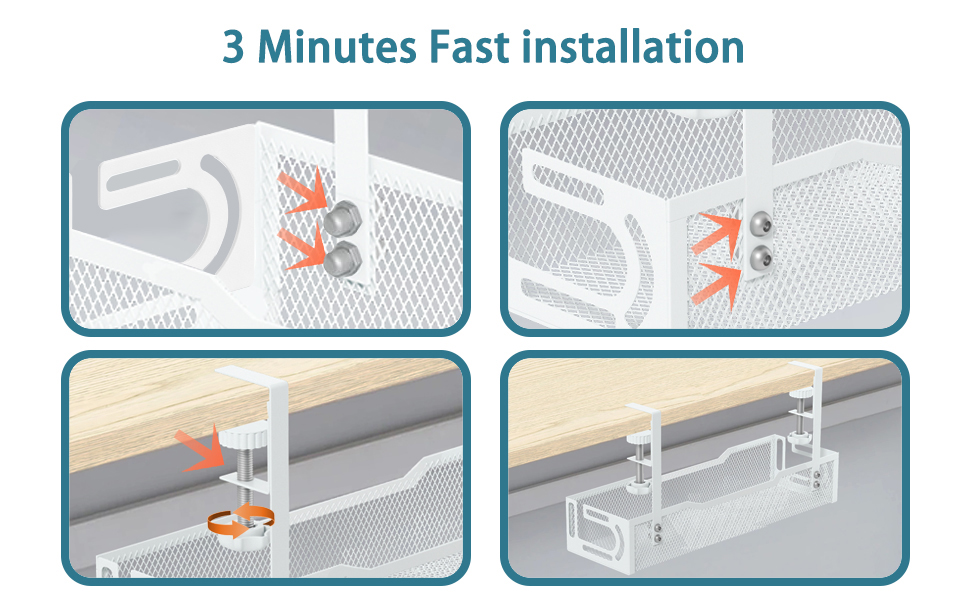 3 Minutes Fast installation