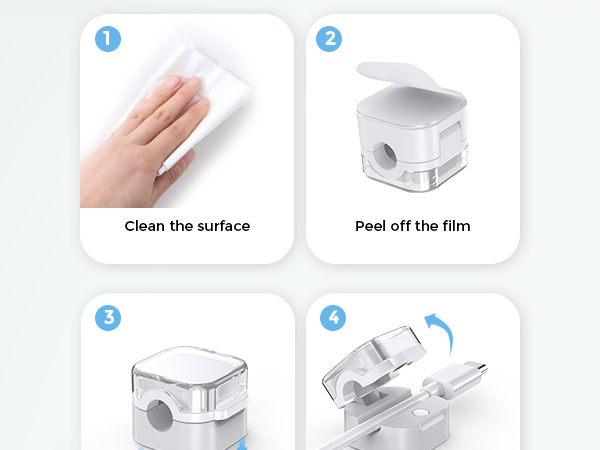 1

Clean the surface

2

Peel off the film

3

4