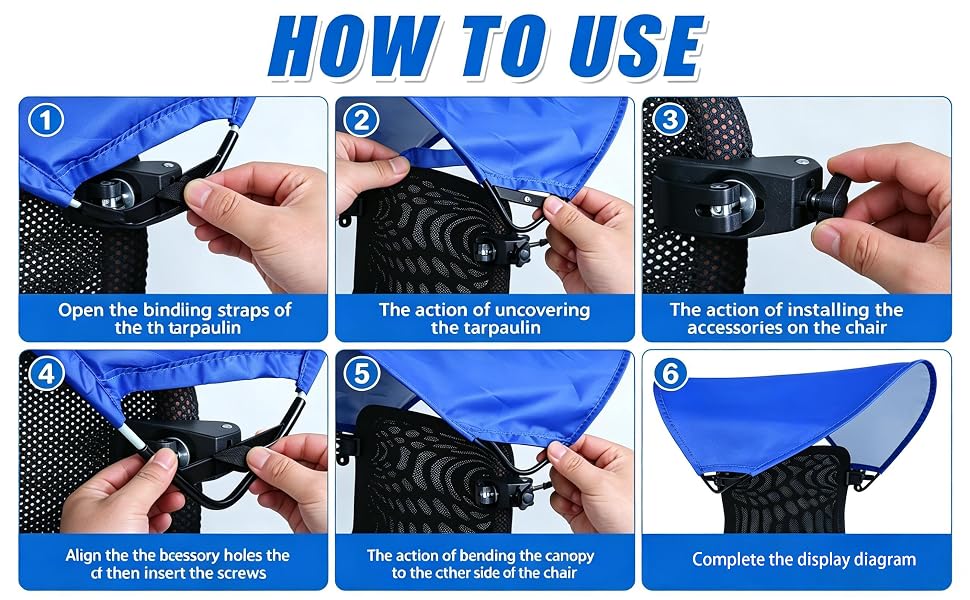 HOW TO USE

1
Open the bindling straps of the th tarpaulin

2
The action of uncovering the tarpaulin

3
The action of installing the accessories on the chair

4
Align the the bcessory holes the cf then insert the screws

5
The action of bending the canopy to the cther side of the chair

6
Complete the display diagram