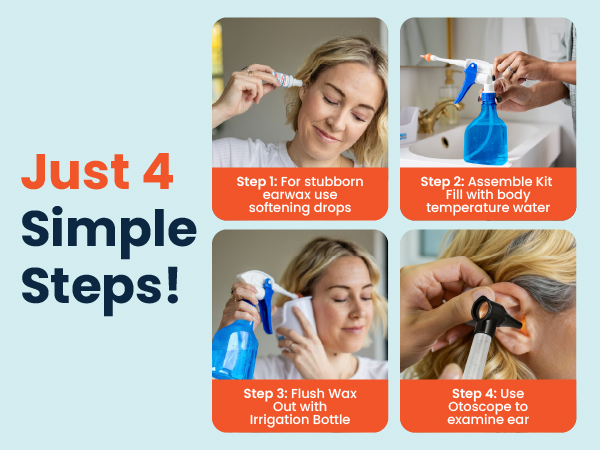 Just 4
Simple
Steps!

Step 1: For stubborn earwax use softening drops

Step 2: Assemble Kit
Fill with body temperature water

Step 3: Flush Wax Out with Irrigation Bottle

Step 4: Use Otoscope to examine ear