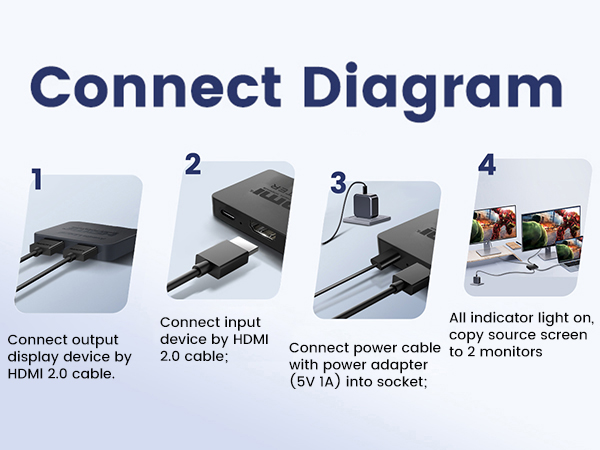 Connect Diagram

1

Connect output display device by HDMI 2.0 cable.

2

Connect input device by HDMI 2.0 cable;

3

Connect power cable with power adapter (5V 1A) into socket;

4

All indicator light on, copy source screen to 2 monitors