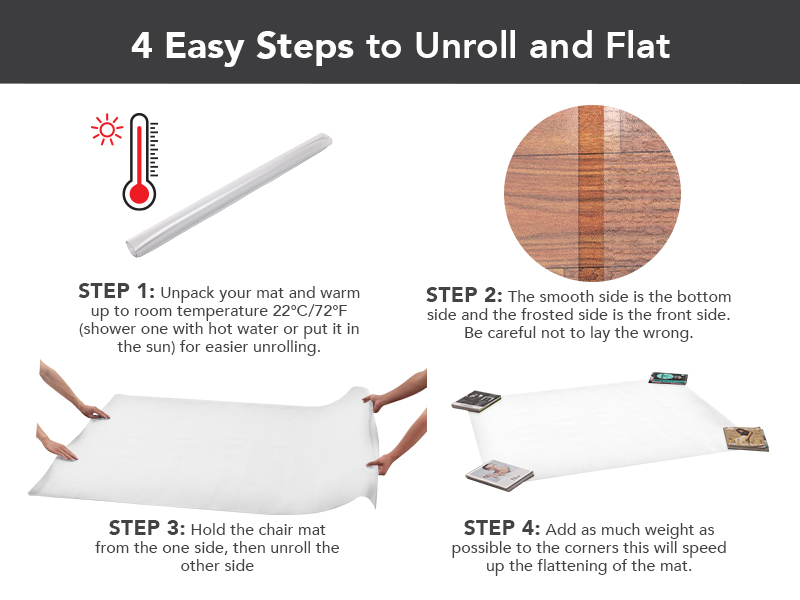 4 Easy Steps to Unroll and Flat

STEP 1: Unpack your mat and warm up to room temperature 22°C/72°F (shower one with hot water or put it in the sun) for easier unrolling.

STEP 2: The smooth side is the bottom side and the frosted side is the front side. Be careful not to lay the wrong.

STEP 3: Hold the chair mat from the one side, then unroll the other side

STEP 4: Add as much weight as possible to the corners this will speed up the flattening of the mat.