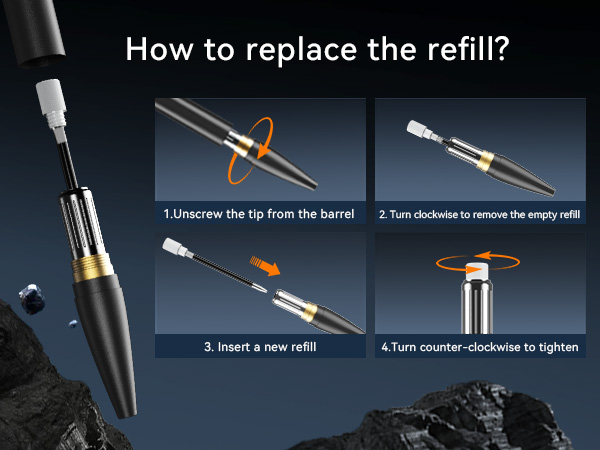 How to replace the refill?

1.Unscrew the tip from the barrel

2. Turn clockwise to remove the empty refill

3. Insert a new refill

4.Turn counter-clockwise to tighten