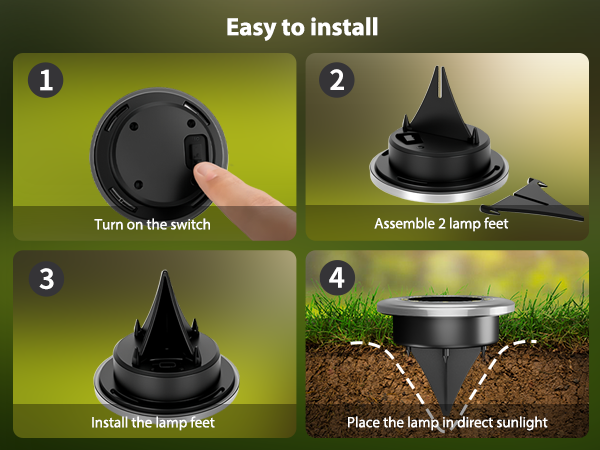 Easy to install

1

Turn on the switch

2

Assemble 2 lamp feet

3

Install the lamp feet

4

Place the lamp in direct sunlight