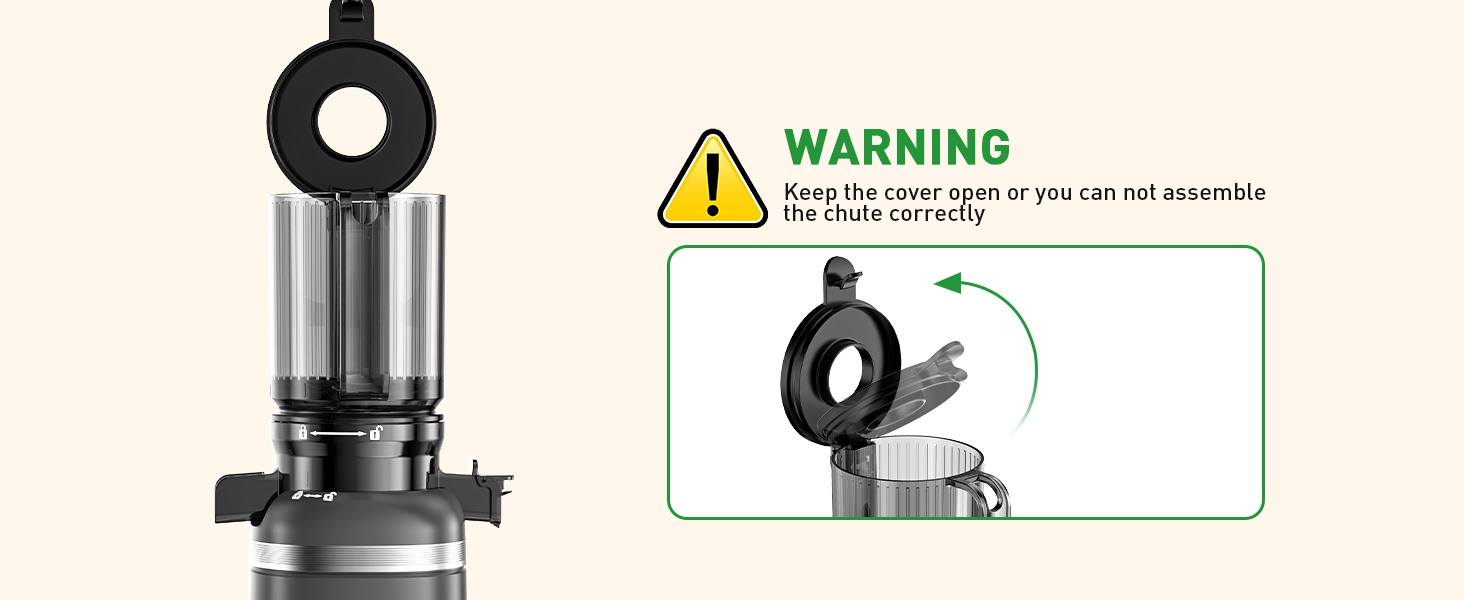 WARNING
Keep the cover open or you can not assemble the chute correctly