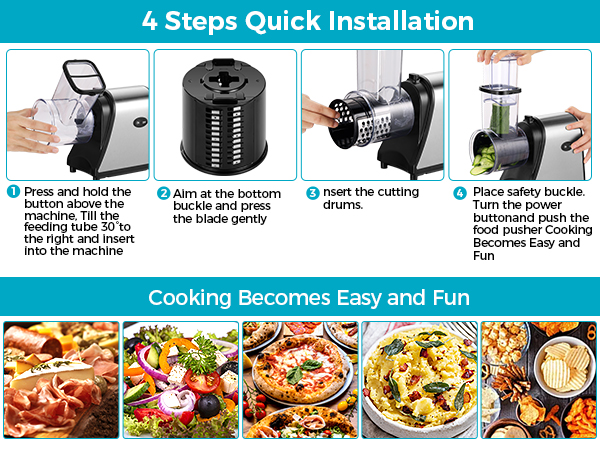 4 Steps Quick Installation

1 Press and hold the button above the machine, Till the feeding tube 30°to the right and insert into the machine

2 Aim at the bottom buckle and press the blade gently

3 nsert the cutting drums.

4 Place safety buckle. Turn the power buttonand push the food pusher Cooking Becomes Easy and Fun

Cooking Becomes Easy and Fun