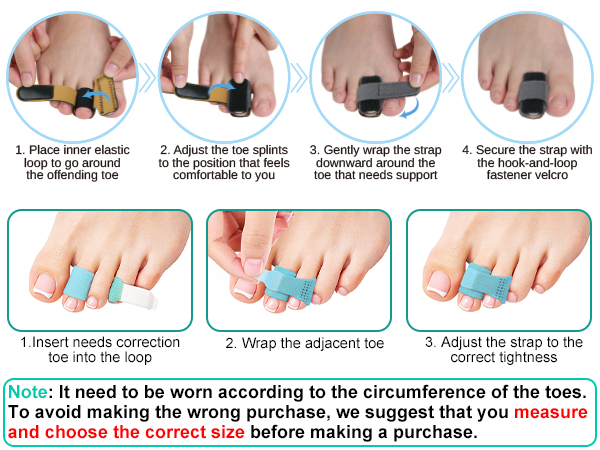 1. Place inner elastic loop to go around the offending toe

2. Adjust the toe splints to the position that feels comfortable to you

3. Gently wrap the strap downward around the toe that needs support

4. Secure the strap with the hook-and-loop fastener velcro

1.Insert needs correction toe into the loop

2. Wrap the adjacent toe

3. Adjust the strap to the correct tightness

Note: It need to be worn according to the circumference of the toes. To avoid making the wrong purchase, we suggest that you measure and choose the correct size before making a purchase.