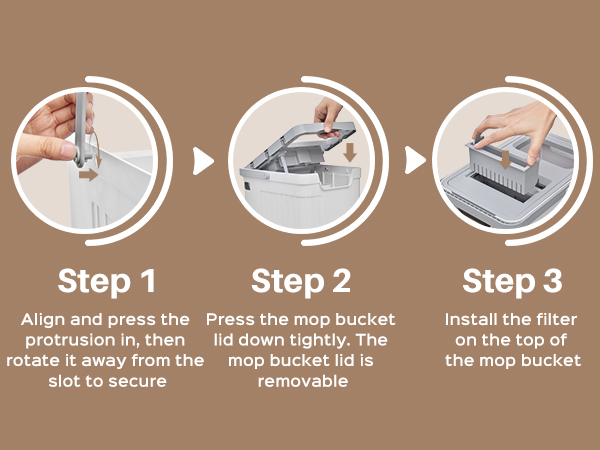 Step 1

Align and press the protrusion in, then rotate it away from the slot to secure

Step 2

Press the mop bucket lid down tightly. The mop bucket lid is removable

Step 3

Install the filter on the top of the mop bucket