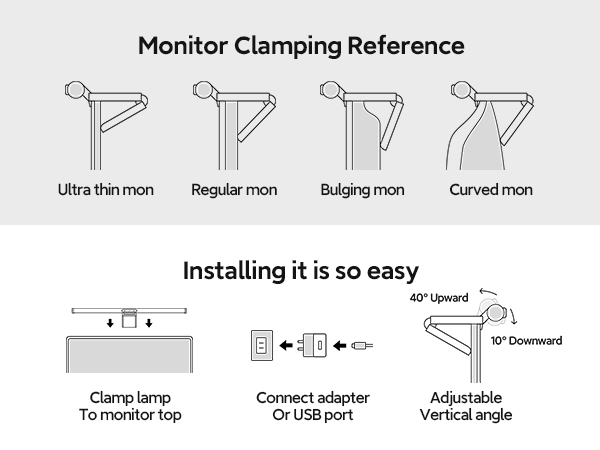 Monitor Clamping Reference

Ultra thin mon

Regular mon

Bulging mon

Curved mon

Installing it is so easy

Clamp lamp
To monitor top

Connect adapter
Or USB port

40° Upward

10° Downward

Adjustable
Vertical angle