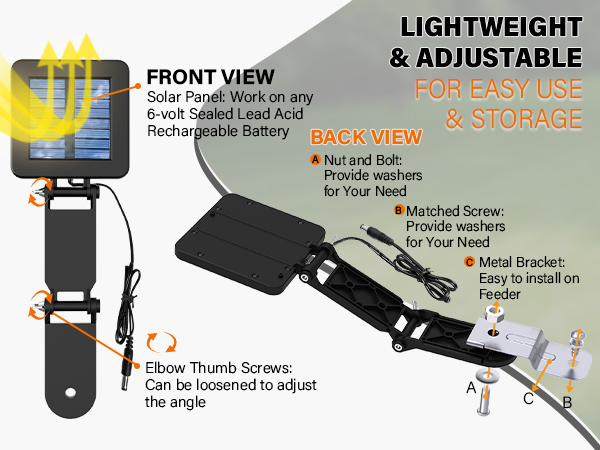 LIGHTWEIGHT
& ADJUSTABLE
FOR EASY USE
& STORAGE

FRONT VIEW
Solar Panel: Work on any 6-volt Sealed Lead Acid Rechargeable Battery

BACK VIEW
A Nut and Bolt: Provide washers for Your Need
B Matched Screw: Provide washers for Your Need
C Metal Bracket: Easy to install on Feeder

Elbow Thumb Screws: Can be loosened to adjust the angle

A
C
B