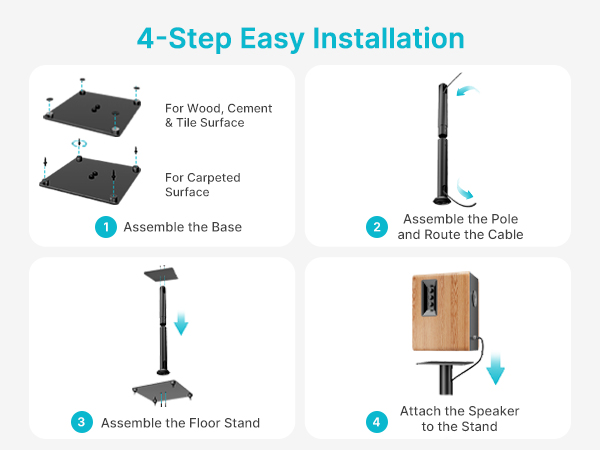 4-Step Easy Installation

For Wood, Cement & Tile Surface

For Carpeted Surface

1 Assemble the Base

2 Assemble the Pole and Route the Cable

3 Assemble the Floor Stand

4 Attach the Speaker to the Stand