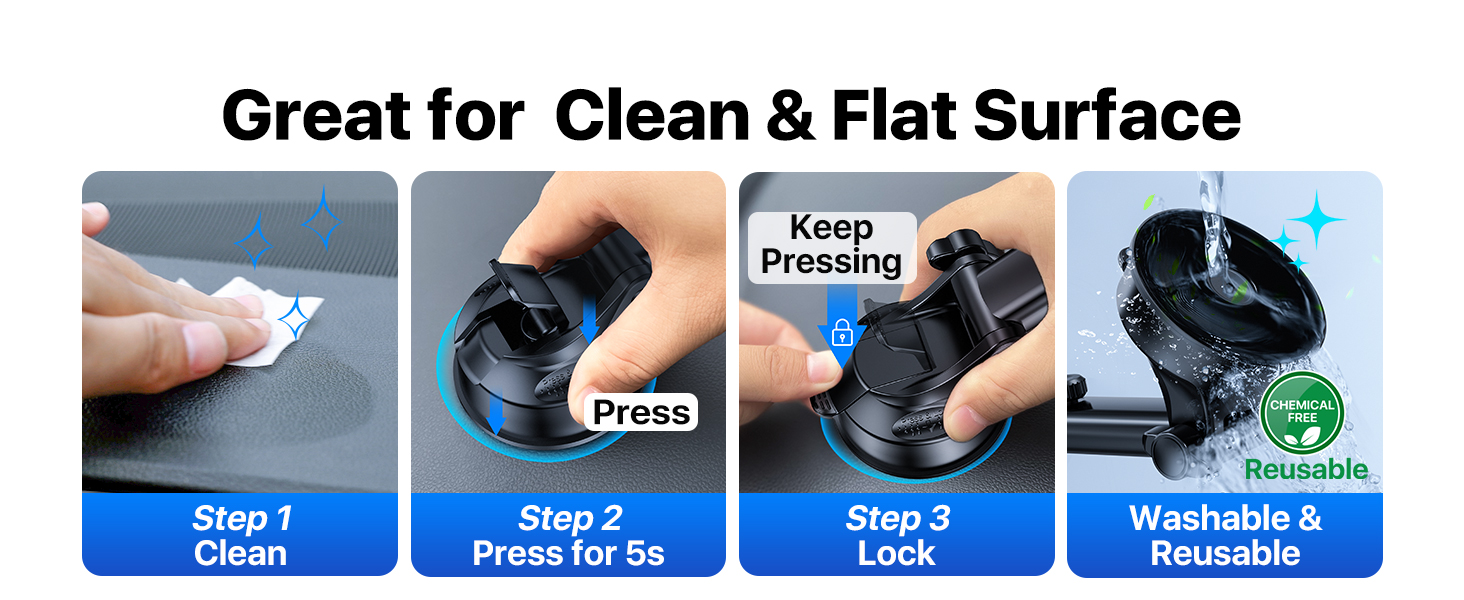 Great for  Clean & Flat Surface

Step 1
Clean

Press

Step 2
Press for 5s

Keep Pressing

Step 3
Lock

CHEMICAL FREE
Reusable

Washable & Reusable