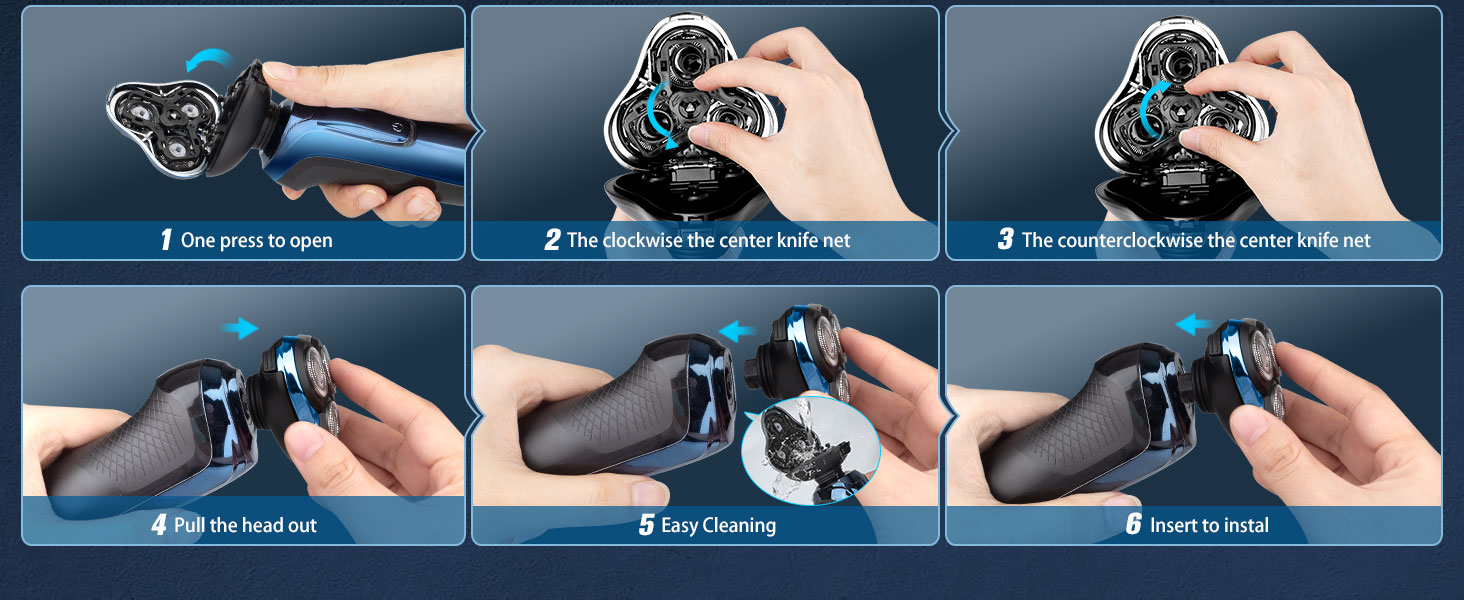 1 One press to open

2 The clockwise the center knife net

3 The counterclockwise the center knife net

4 Pull the head out

5 Easy Cleaning

6 Insert to instal