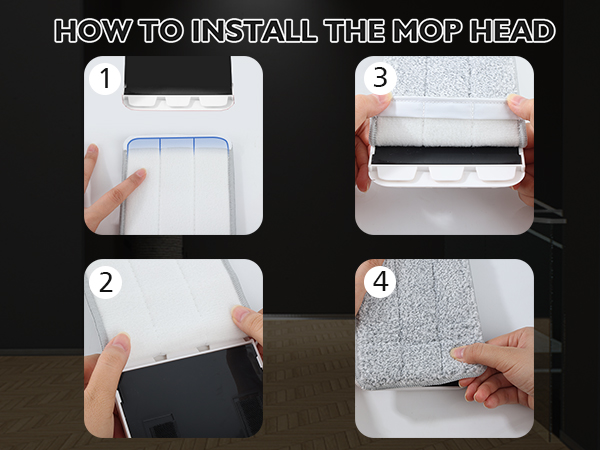 HOW TO INSTALL THE MOP HEAD

1

3

2

4