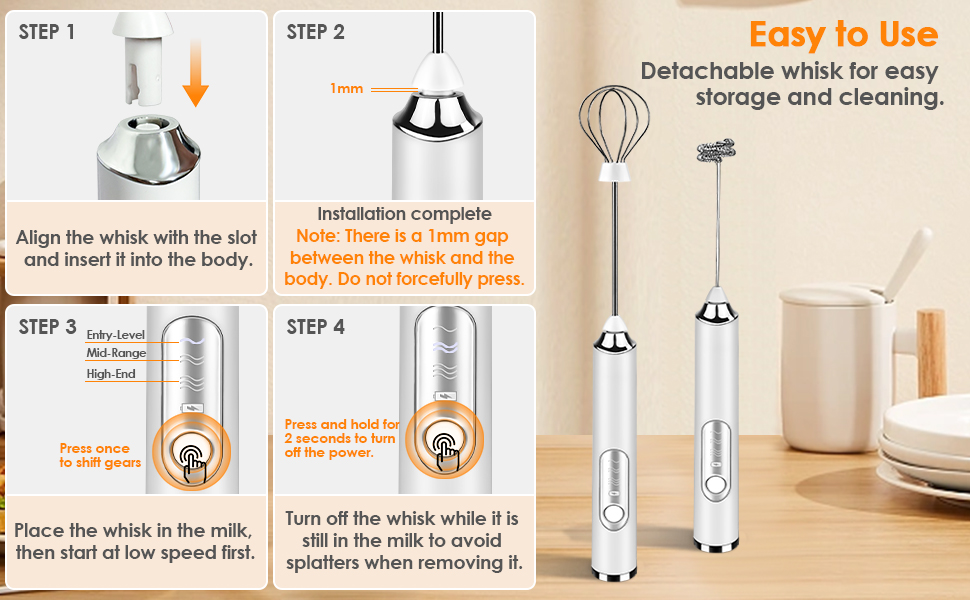 STEP 1

Align the whisk with the slot and insert it into the body.

STEP 2

1mm

Installation complete
Note: There is a 1mm gap between the whisk and the body. Do not forcefully press.

STEP 3

Entry-Level
Mid-Range
High-End

Press once to shift gears

Place the whisk in the milk, then start at low speed first.

STEP 4

Press and hold for 2 seconds to turn off the power.

Turn off the whisk while it is still in the milk to avoid splatters when removing it.

Easy to Use
Detachable whisk for easy storage and cleaning.