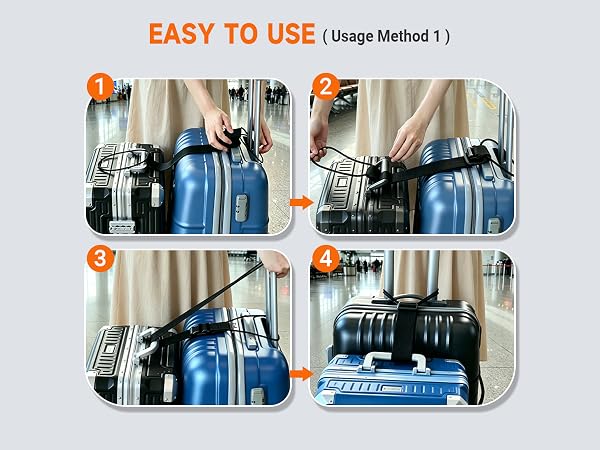 EASY TO USE ( Usage Method 1 )

1

2

3

4