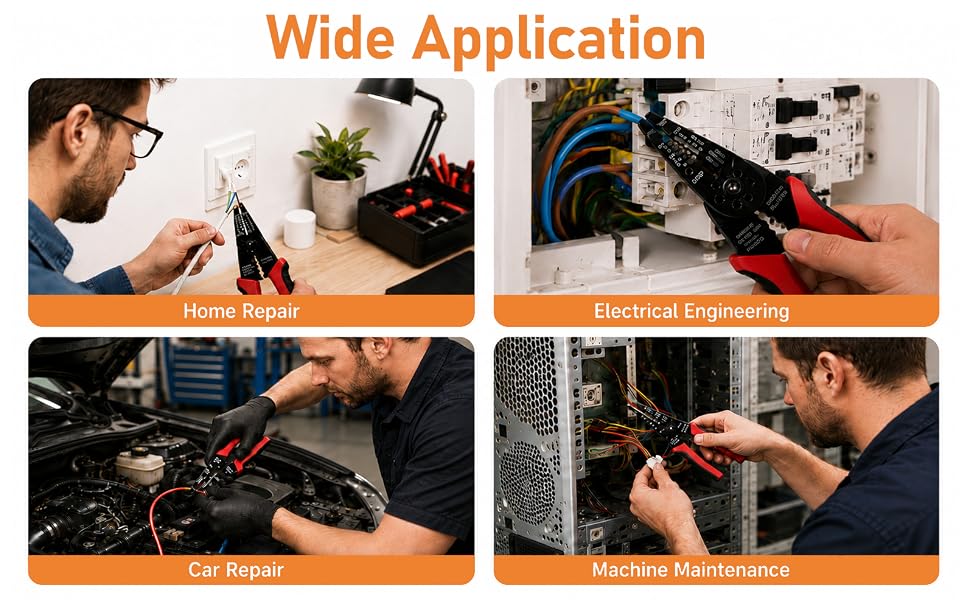 Wide Application

Home Repair

Electrical Engineering

Car Repair

Machine Maintenance