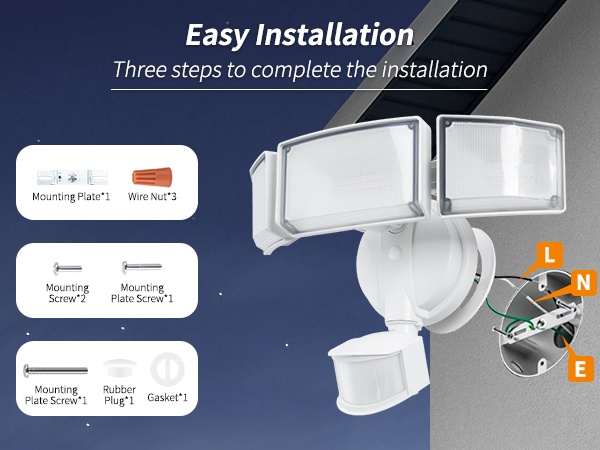 Easy Installation

Three steps to complete the installation

Mounting Plate*1

Wire Nut*3

Mounting Screw*2

Mounting Plate Screw*1

Mounting Plate Screw*1

Rubber Plug*1

Gasket*1

L

N

E