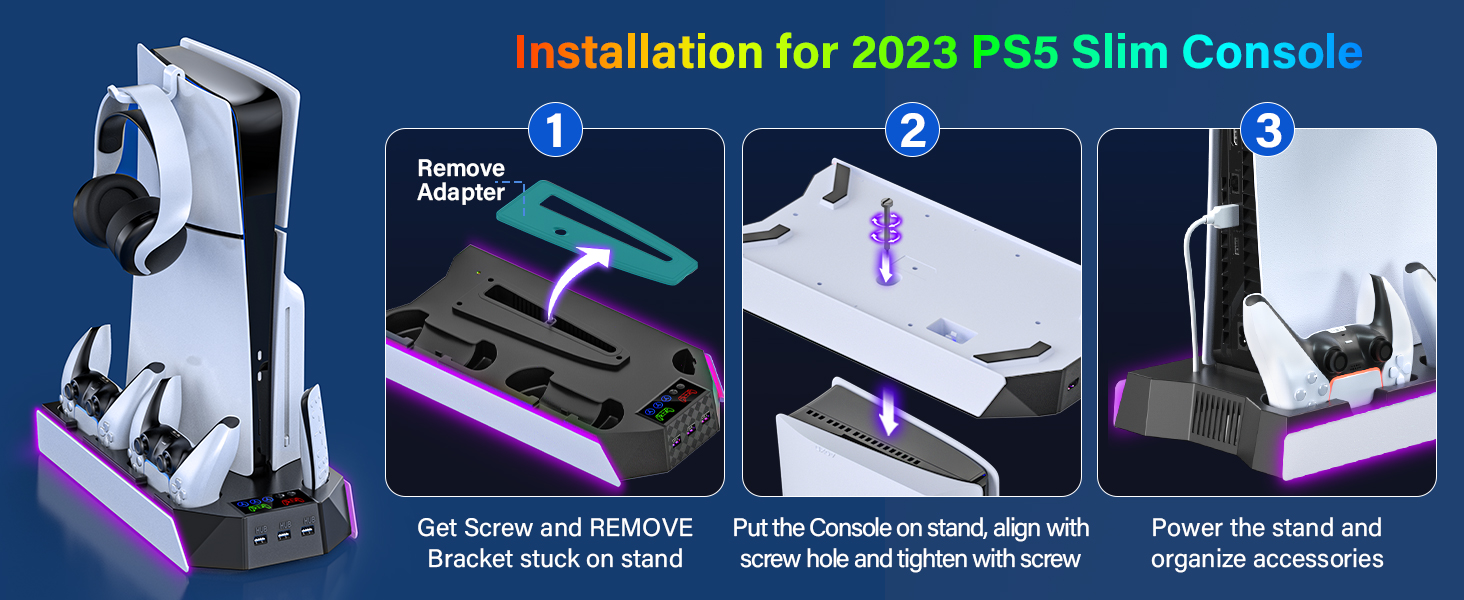 Installation for 2023 PS5 Slim Console

1

Remove Adapter

Get Screw and REMOVE Bracket stuck on stand

2

Put the Console on stand, align with screw hole and tighten with screw

3

Power the stand and organize accessories