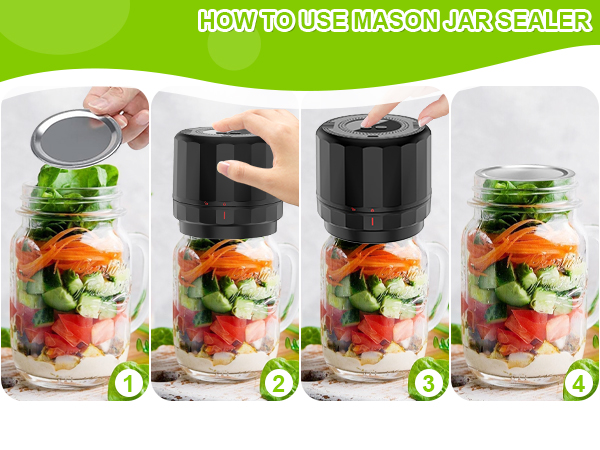 HOW TO USE MASON JAR SEALER

1

2

3

4